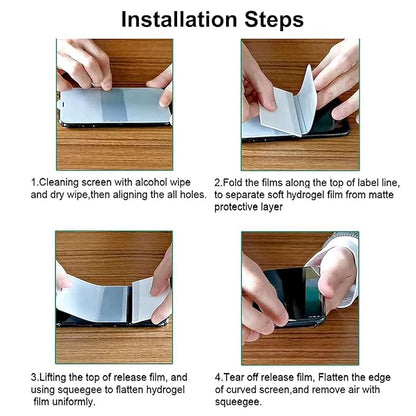 Installation Steps

1.Cleaning screen with alcohol wipe and dry wipe,then aligning the all holes.

2.Fold the films along the top of label line, to separate soft hydrogel film from matte protective layer

3.Lifting the top of release film, and using squeegee to flatten hydrogel film uniformly.

4.Tear off release film, Flatten the edge of curved screen,and remove air with squeegee.