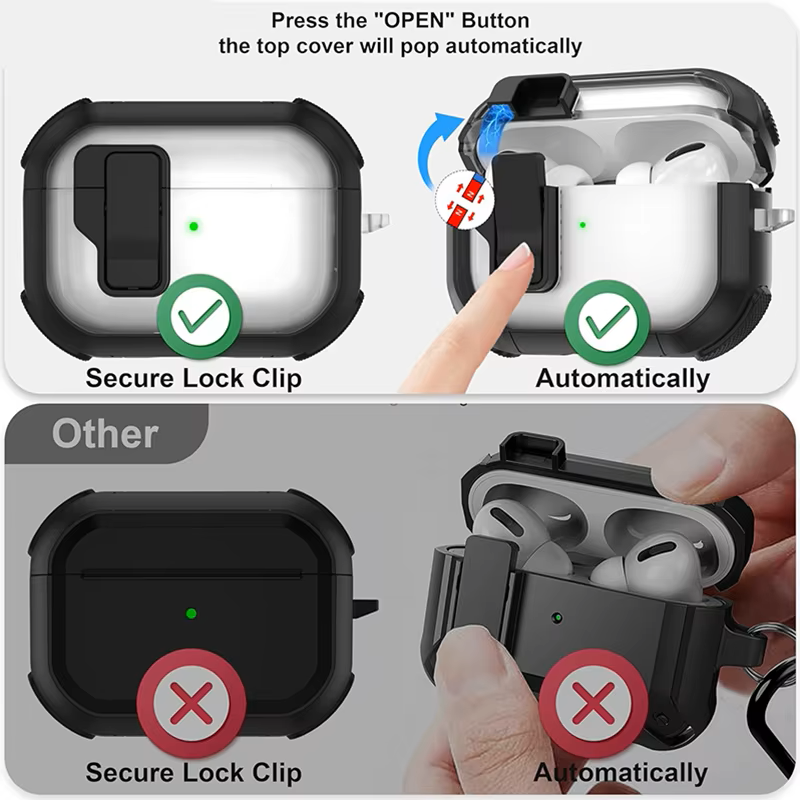 Press the "OPEN" Button
the top cover will pop automatically

Secure Lock Clip

Automatically

Other

Secure Lock Clip

Automatically