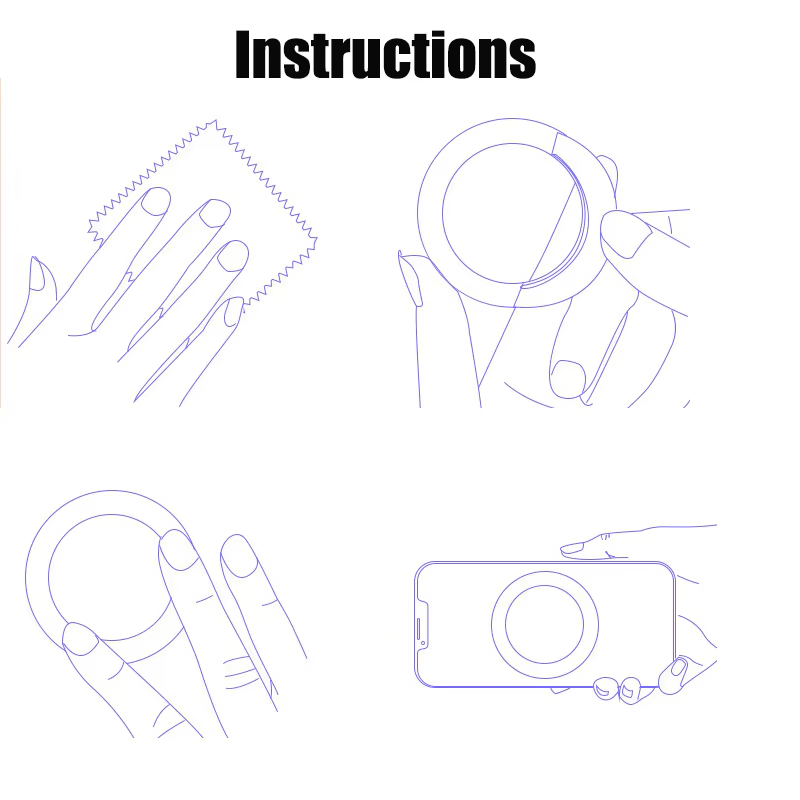 Instructions