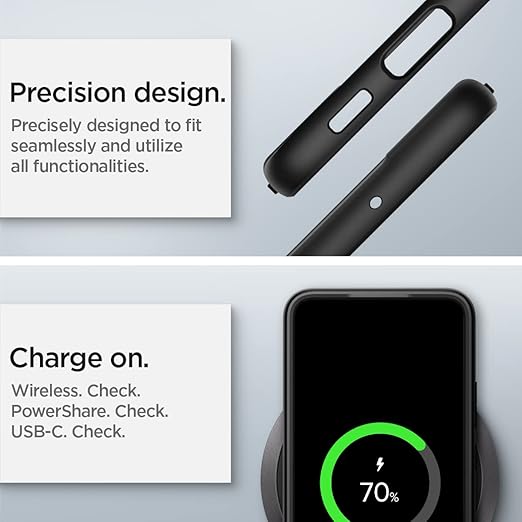 Precision design.

Precisely designed to fit seamlessly and utilize all functionalities.

Charge on.

Wireless. Check.
PowerShare. Check.
USB-C. Check.

70%