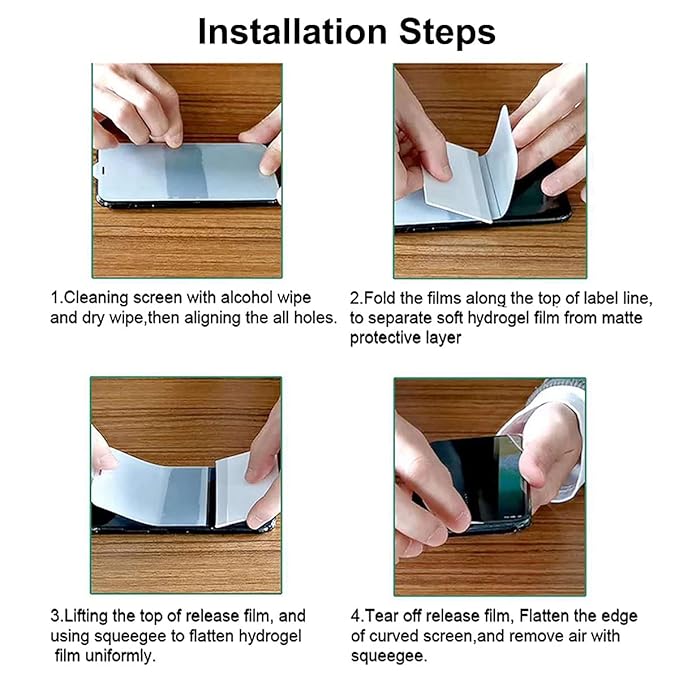 Installation Steps

1.Cleaning screen with alcohol wipe and dry wipe,then aligning the all holes.

2.Fold the films along the top of label line, to separate soft hydrogel film from matte protective layer

3.Lifting the top of release film, and using squeegee to flatten hydrogel film uniformly.

4.Tear off release film, Flatten the edge of curved screen,and remove air with squeegee.